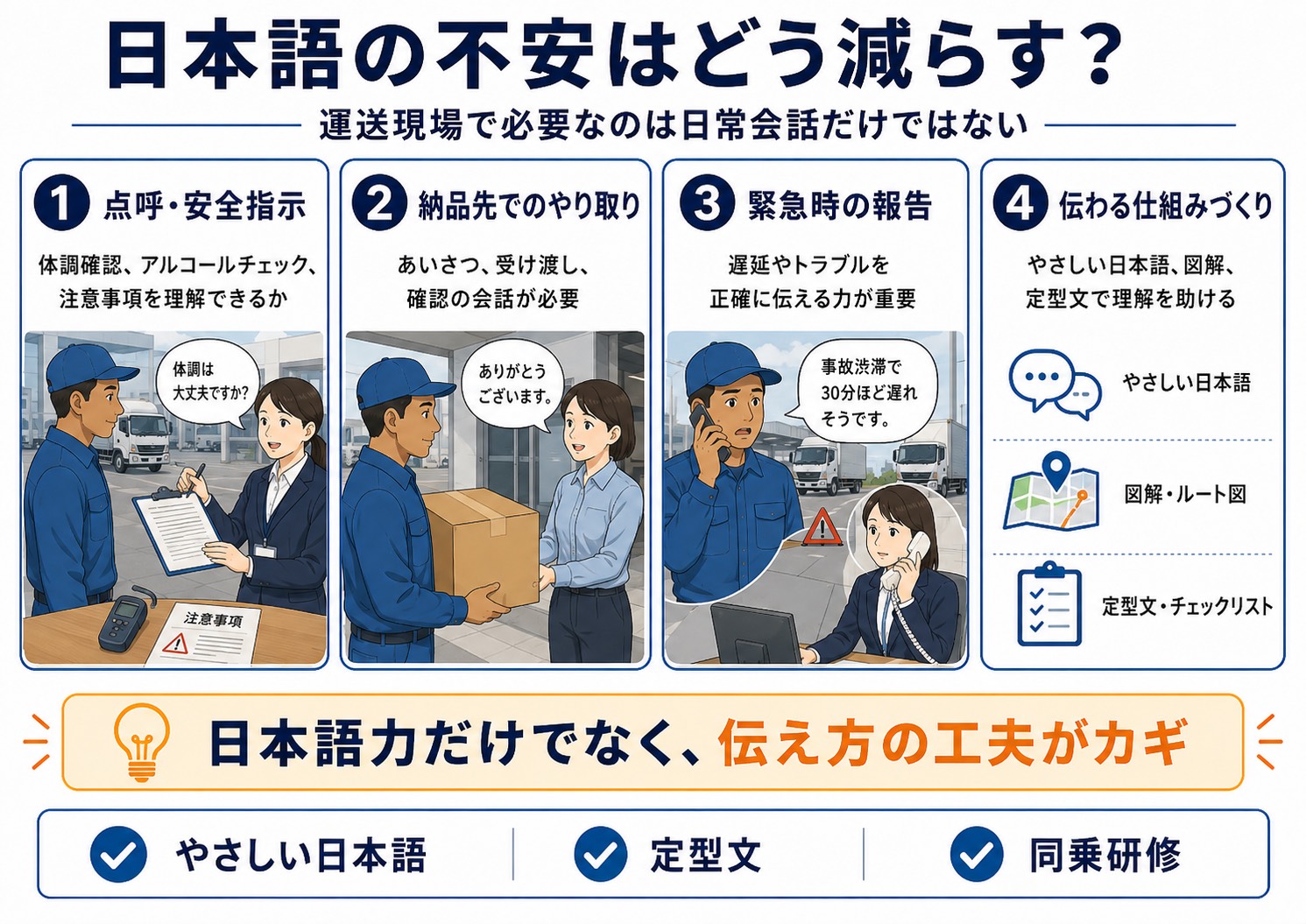 日本語の不安はどう減らす?

運送現場で必要なのは日常会話だけではない

1 点呼・安全指示

体調確認、アルコールチェック、注意事項を理解できるか

体調は大丈夫ですか?

注意事項

2 納品先でのやり取り

あいさつ、受け渡し、確認の会話が必要

ありがとうございます。

3 緊急時の報告

遅延やトラブルを正確に伝える力が重要

事故渋滞で30分ほど遅れそうです。

4 伝わる仕組みづくり

やさしい日本語、図解、定型文で理解を助ける

やさしい日本語

図解・ルート図

定型文・チェックリスト

日本語力だけでなく、伝え方の工夫がカギ

やさしい日本語

定型文

同乗研修