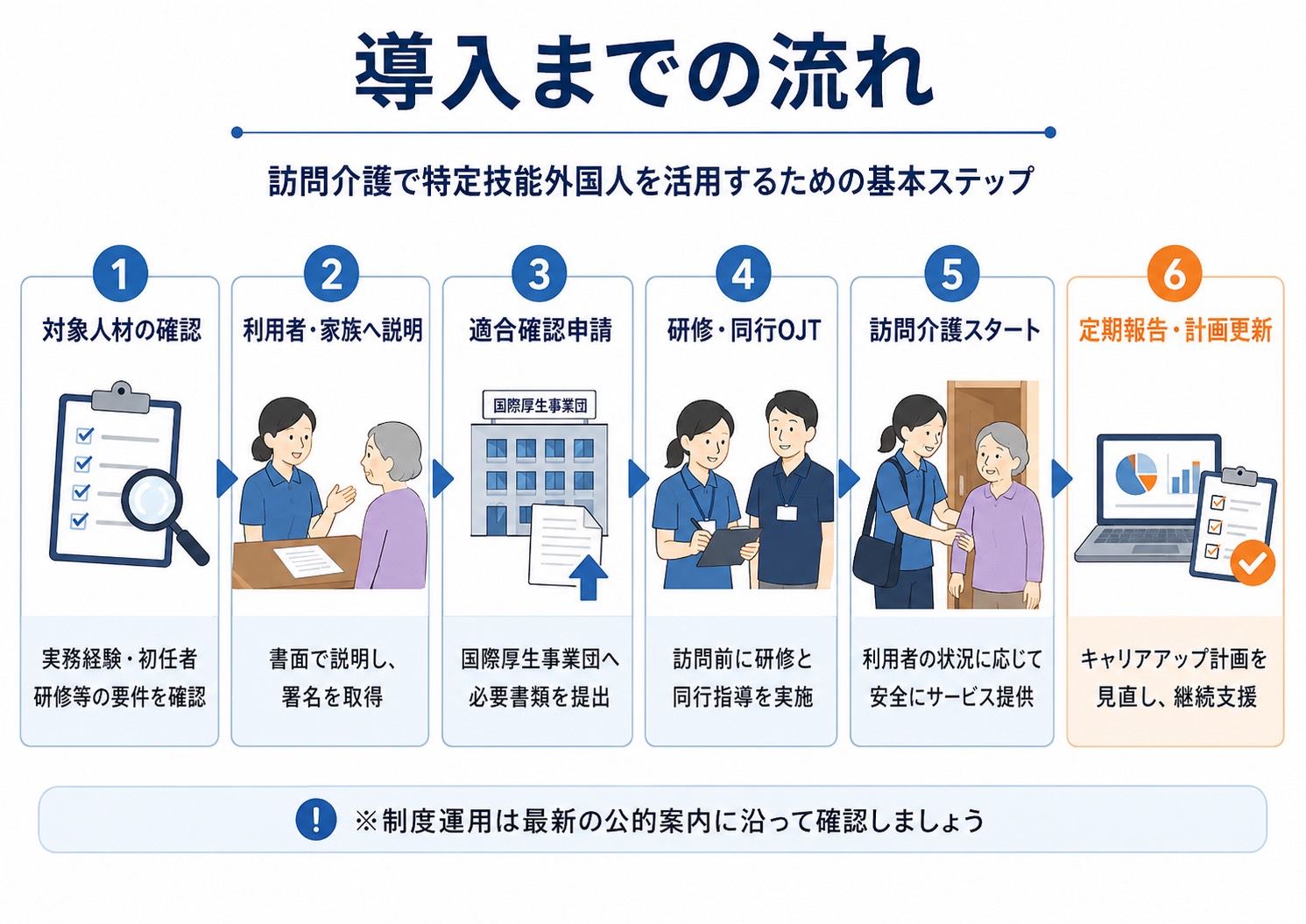 導入までの流れ

訪問介護で特定技能外国人を活用するための基本ステップ

1
対象人材の確認
実務経験・初任者研修等の要件を確認

2
利用者・家族へ説明
書面で説明し、署名を取得

3
適合確認申請
国際厚生事業団
国際厚生事業団へ必要書類を提出

4
研修・同行OJT
訪問前に研修と同行指導を実施

5
訪問介護スタート
利用者の状況に応じて安全にサービス提供

6
定期報告・計画更新
キャリアアップ計画を見直し、継続支援

!
※制度運用は最新の公的案内に沿って確認しましょう